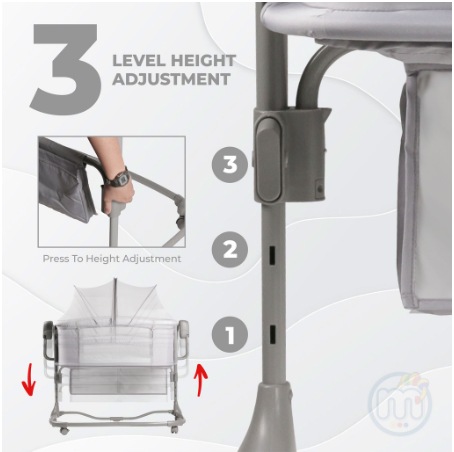 3 LEVEL HEIGHT ADJUSTMENT

Press To Height Adjustment

3

2

1