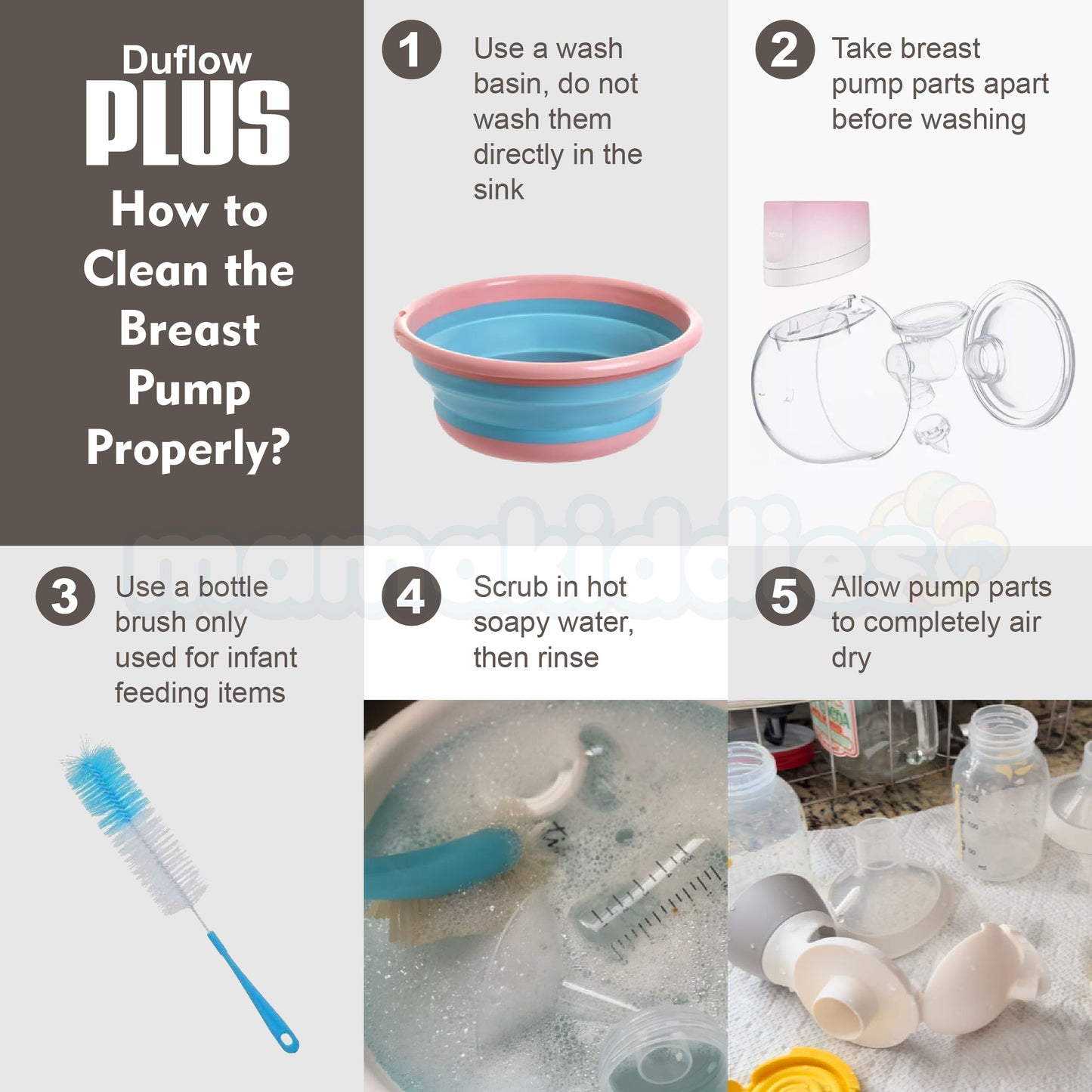 Duflow PLUS

How to Clean the Breast Pump Properly?

1 Use a wash basin, do not wash them directly in the sink

2 Take breast pump parts apart before washing

mamakiddies

3 Use a bottle brush only used for infant feeding items

4 Scrub in hot soapy water, then rinse

5 Allow pump parts to completely air dry